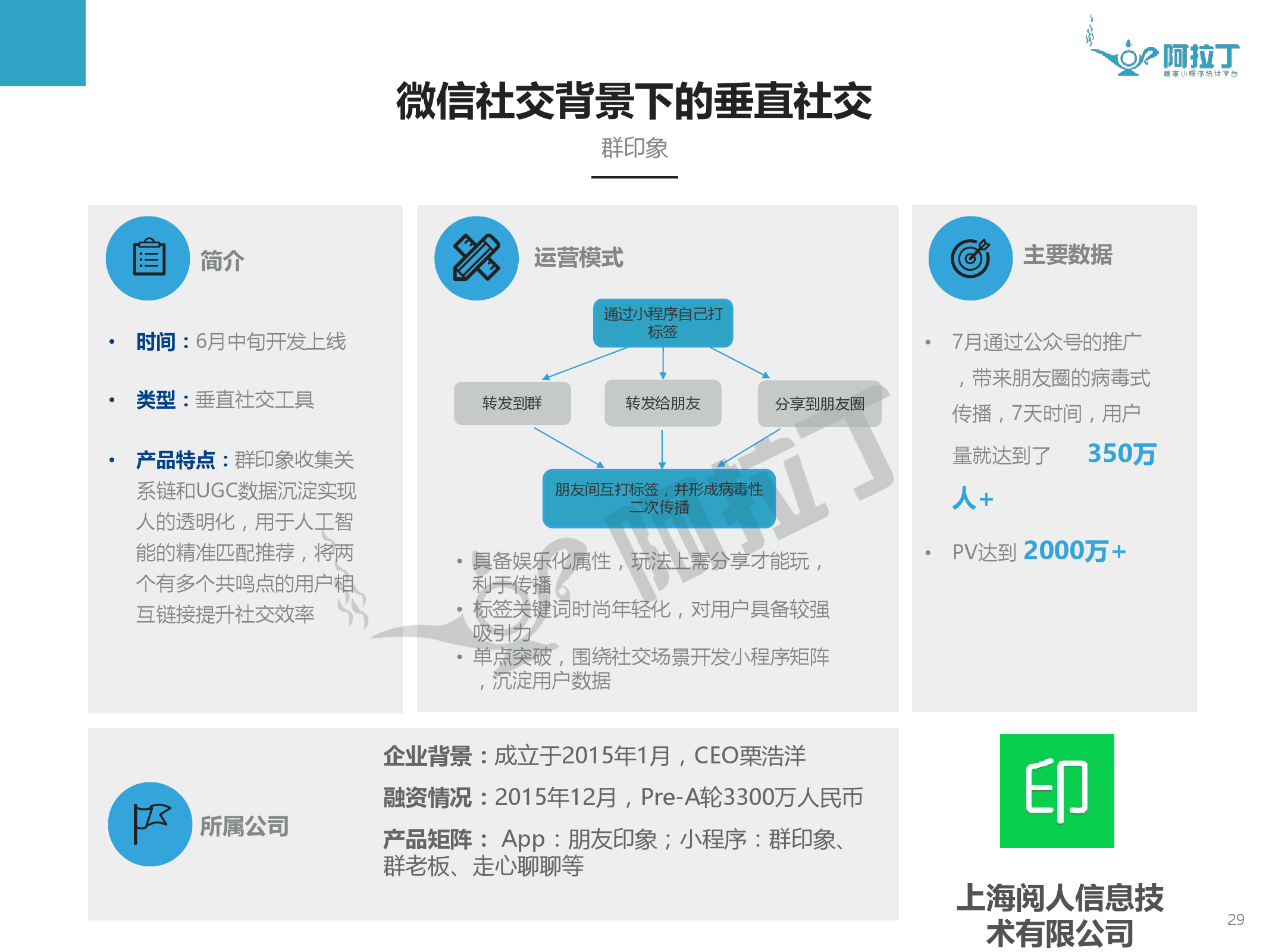 阿拉丁
首家小程序统计平台

微信社交背景下的垂直社交

群印象

简介

• 时间：6月中旬开发上线

• 类型：垂直社交工具

• 产品特点：群印象收集关系链和UGC数据沉淀实现人的透明化，用于人工智能的精准匹配推荐，将两个有多个共鸣点的用户相互链接提升社交效率

运营模式

通过小程序自己打标签

转发到群

转发给朋友

分享到朋友圈

朋友间互打标签，并形成病毒性二次传播

• 具备娱乐化属性，玩法上需分享才能玩，利于传播
• 标签关键词时尚年轻化，对用户具备较强吸引力
• 单点突破，围绕社交场景开发小程序矩阵，沉淀用户数据

主要数据

• 7月通过公众号的推广，带来朋友圈的病毒式传播，7天时间，用户量就达到了 350万人+

• PV达到 2000万+

所属公司

企业背景：成立于2015年1月，CEO栗浩洋

融资情况：2015年12月，Pre-A轮3300万人民币

产品矩阵： App：朋友印象；小程序：群印象、群老板、走心聊聊等

印

上海阅人信息技术有限公司

29

阿拉丁