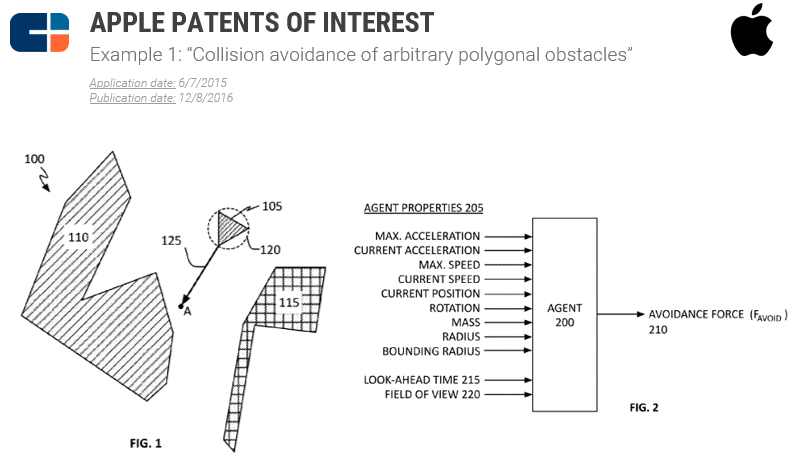 APPLE PATENTS OF INTEREST

Example 1: "Collision avoidance of arbitrary polygonal obstacles"

Application date: 6/7/2015
Publication date: 12/8/2016

100

110

105

125

120

A

115

FIG. 1

AGENT PROPERTIES 205

MAX. ACCELERATION
CURRENT ACCELERATION
MAX. SPEED
CURRENT SPEED
CURRENT POSITION
ROTATION
MASS
RADIUS
BOUNDING RADIUS

LOOK-AHEAD TIME 215
FIELD OF VIEW 220

AGENT
200

AVOIDANCE FORCE ($F_{AVOID}$)
210

FIG. 2