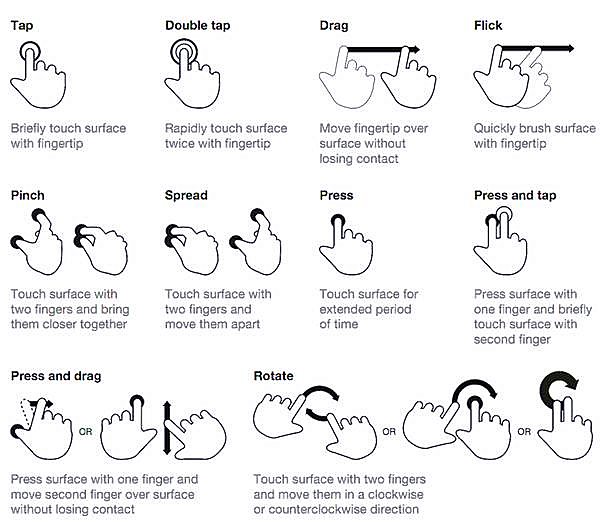 Tap

Briefly touch surface with fingertip

Double tap

Rapidly touch surface twice with fingertip

Drag

Move fingertip over surface without losing contact

Flick

Quickly brush surface with fingertip

Pinch

Touch surface with two fingers and bring them closer together

Spread

Touch surface with two fingers and move them apart

Press

Touch surface for extended period of time

Press and tap

Press surface with one finger and briefly touch surface with second finger

Press and drag

OR

Press surface with one finger and move second finger over surface without losing contact

Rotate

OR

OR

Touch surface with two fingers and move them in a clockwise or counterclockwise direction