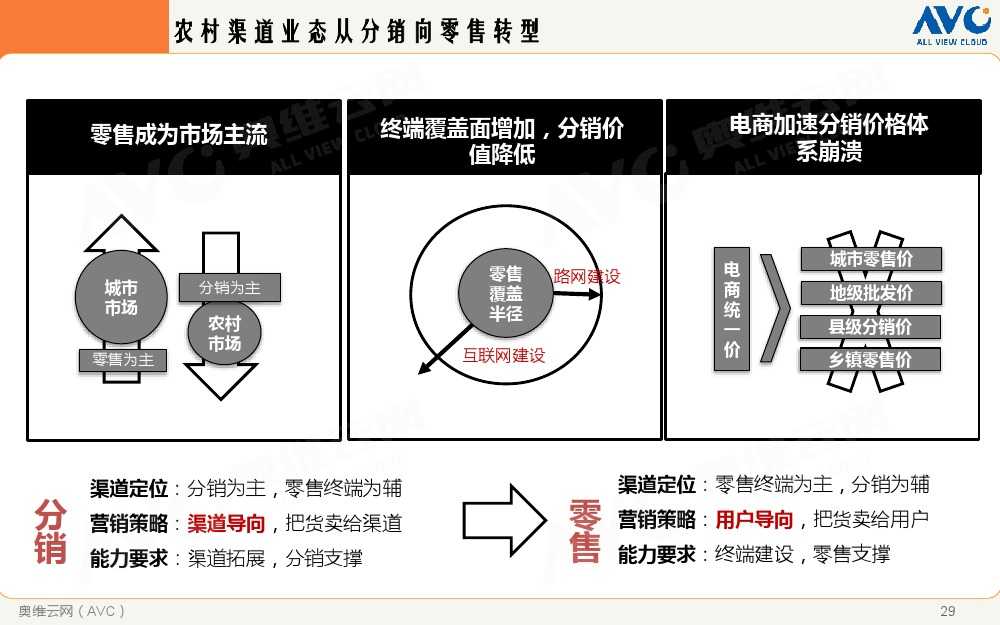 农村渠道业态从分销向零售转型

AVC
ALL VIEW CLOUD

零售成为市场主流

城市市场

零售为主

分销为主

农村市场

终端覆盖面增加，分销价值降低

零售覆盖半径

路网建设

互联网建设

电商加速分销价格体系崩溃

电商统一价

城市零售价

地级批发价

县级分销价

乡镇零售价

分销

渠道定位：分销为主，零售终端为辅

营销策略：渠道导向，把货卖给渠道

能力要求：渠道拓展，分销支撑

零售

渠道定位：零售终端为主，分销为辅

营销策略：用户导向，把货卖给用户

能力要求：终端建设，零售支撑

奥维云网（AVC）

29